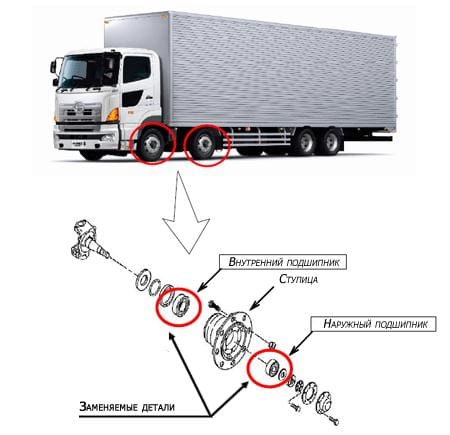 Внутренний подшипник

Ступица

Наружный подшипник

Заменяемые детали