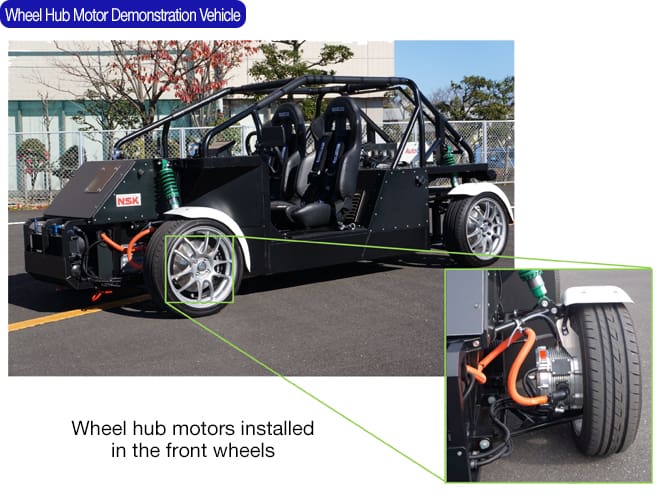 Wheel Hub Motor Demonstration Vehicle

NSK

Wheel hub motors installed in the front wheels