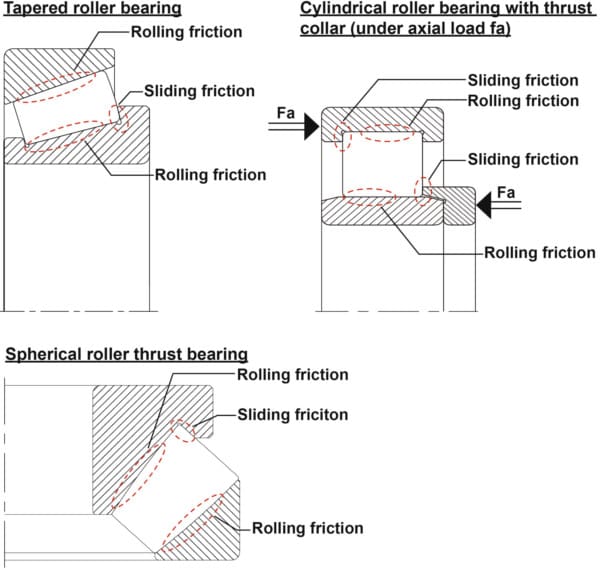 Tapered roller bearing

Rolling friction

Sliding friction

Rolling friction

Cylindrical roller bearing with thrust collar (under axial load fa)

Sliding friction

Rolling friction

Fa

Sliding friction

Fa

Rolling friction

Spherical roller thrust bearing

Rolling friction

Sliding friciton

Rolling friction