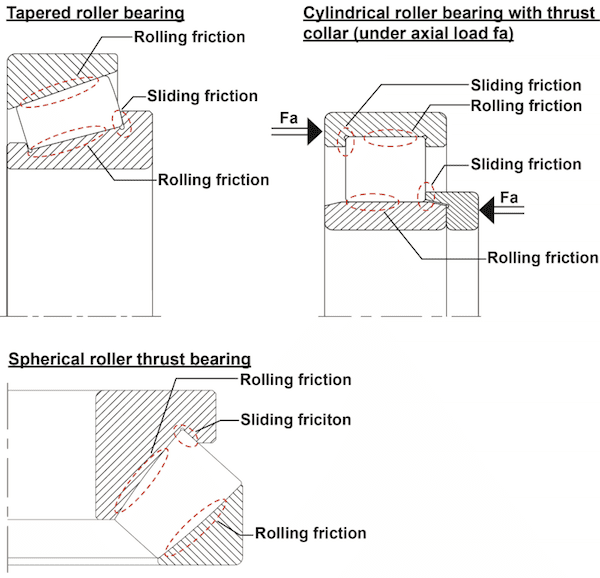 Tapered roller bearing

Rolling friction

Sliding friction

Rolling friction

Cylindrical roller bearing with thrust collar (under axial load fa)

Sliding friction

Rolling friction

Fa

Sliding friction

Fa

Rolling friction

Spherical roller thrust bearing

Rolling friction

Sliding friciton

Rolling friction